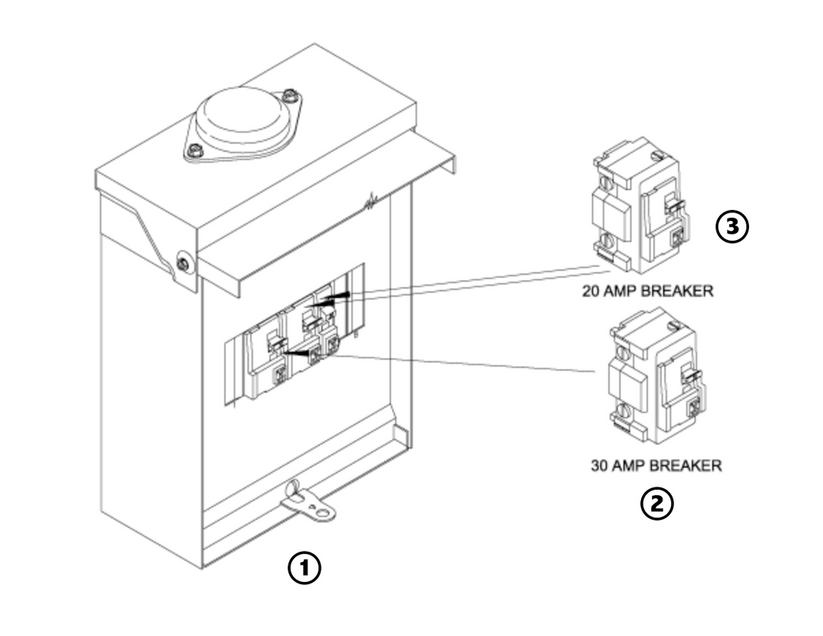 3

20 AMP BREAKER

30 AMP BREAKER

2

1